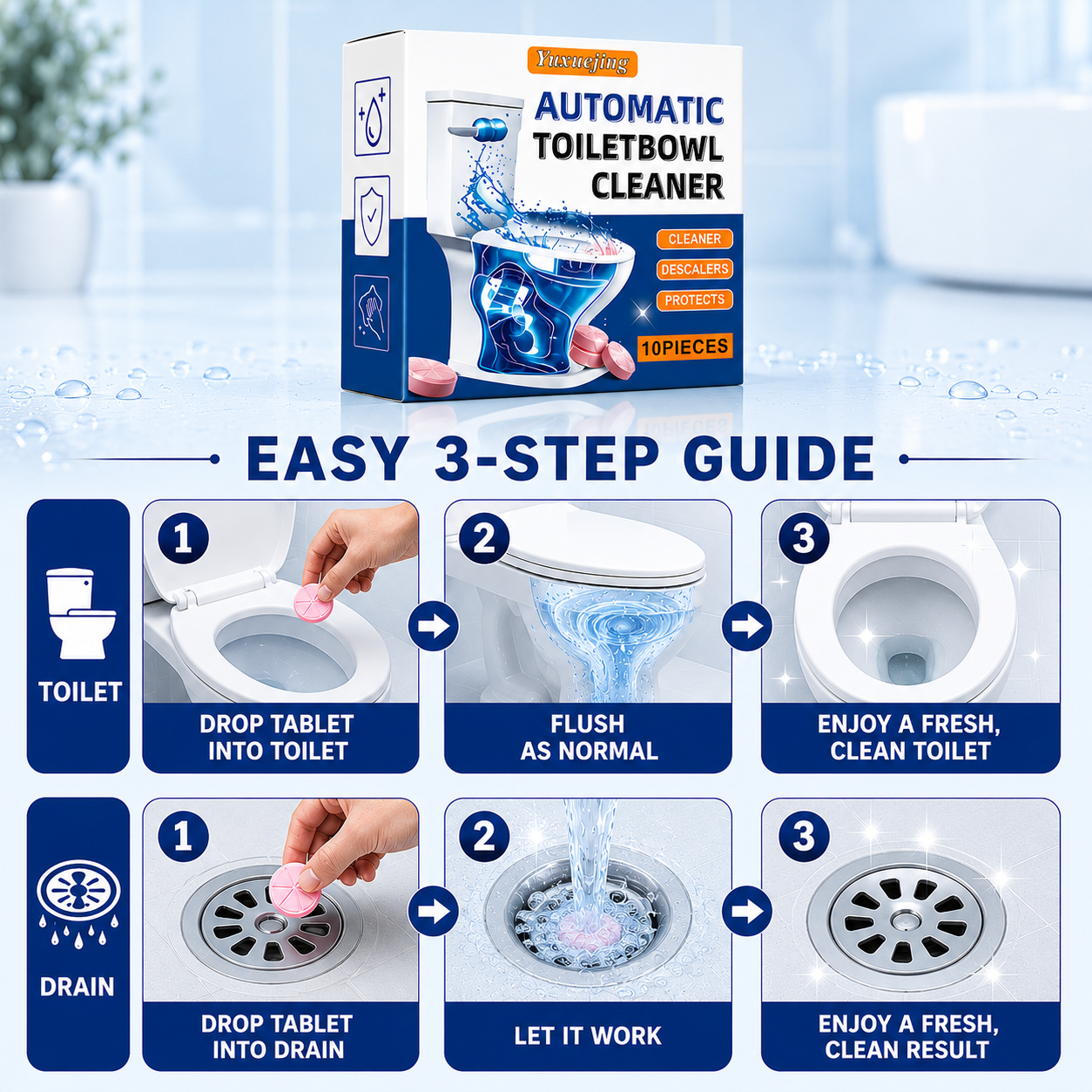 Yuxuejing

AUTOMATIC TOILETBOWL CLEANER

CLEANER

DESCALERS

PROTECTS

10PIECES

EASY 3-STEP GUIDE

TOILET

1

DROP TABLET INTO TOILET

2

FLUSH AS NORMAL

3

ENJOY A FRESH, CLEAN TOILET

DRAIN

1

DROP TABLET INTO DRAIN

2

LET IT WORK

3

ENJOY A FRESH, CLEAN RESULT